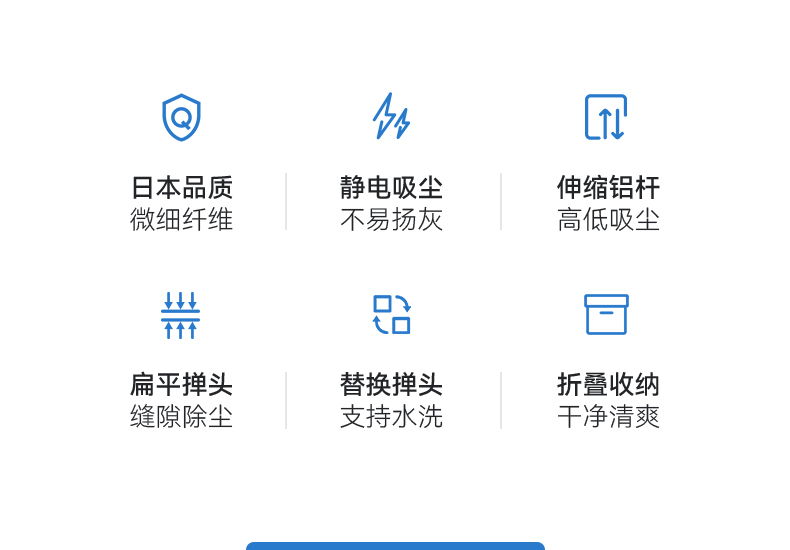 日本品质
微细纤维

静电吸尘
不易扬灰

伸缩铝杆
高低吸尘

扁平掸头
缝隙除尘

替换掸头
支持水洗

折叠收纳
干净清爽