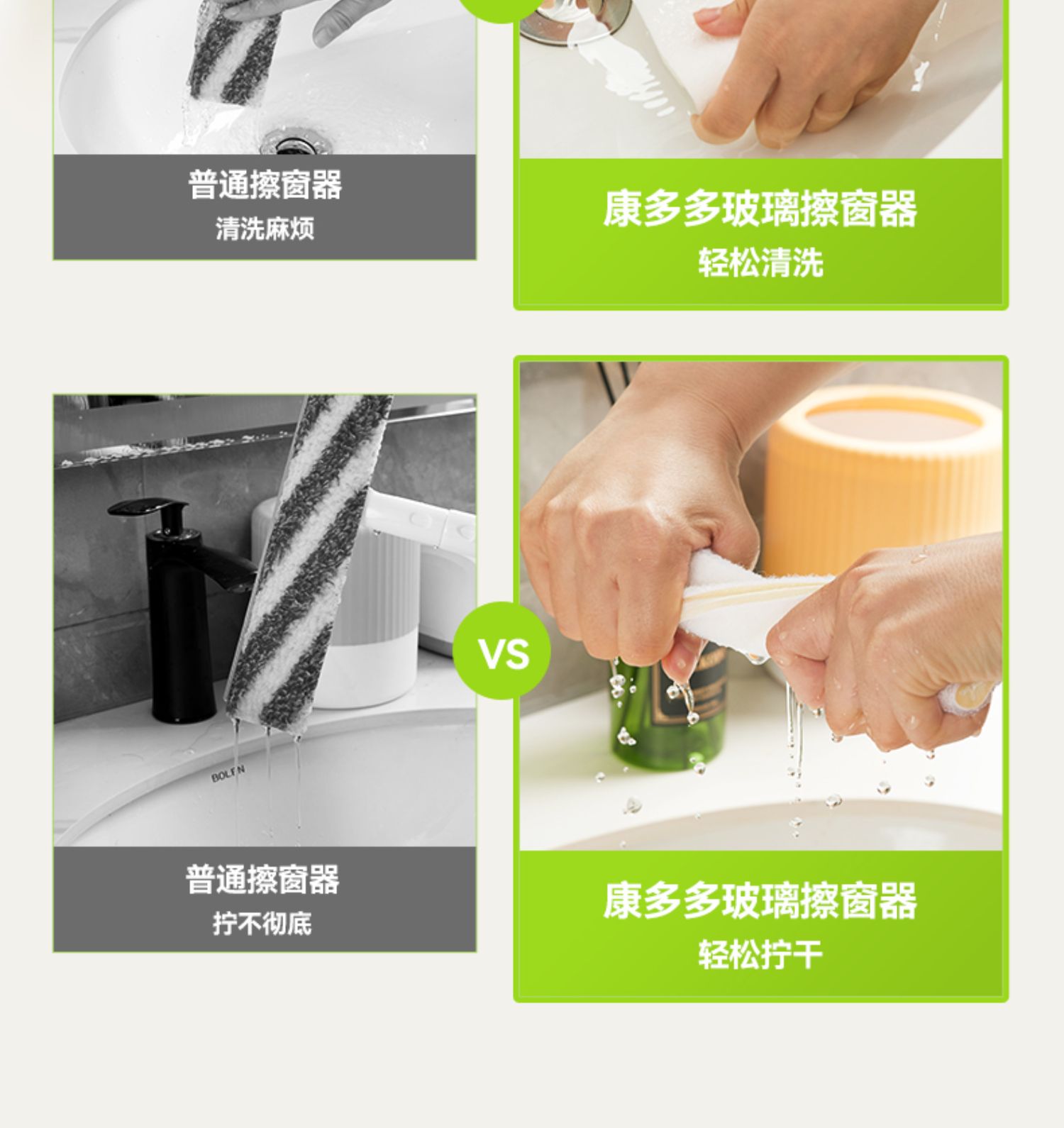 普通擦窗器
清洗麻烦

康多多玻璃擦窗器
轻松清洗

BOLEN

VS

普通擦窗器
拧不彻底

康多多玻璃擦窗器
轻松拧干