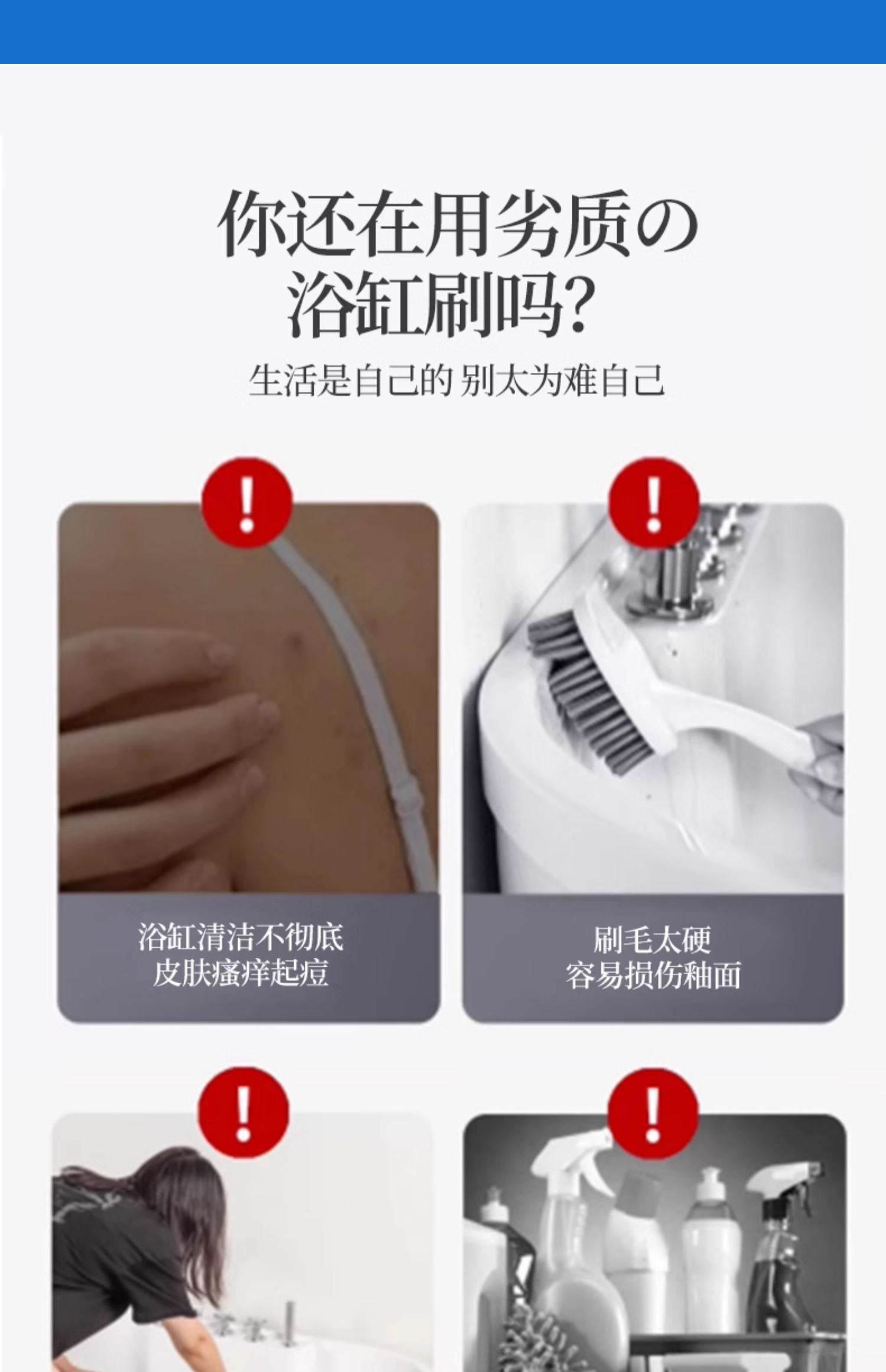 你还在用劣质の浴缸刷吗?

生活是自己的 别太为难自己

!

浴缸清洁不彻底
皮肤瘙痒起痘

!

刷毛太硬
容易损伤釉面

!

!