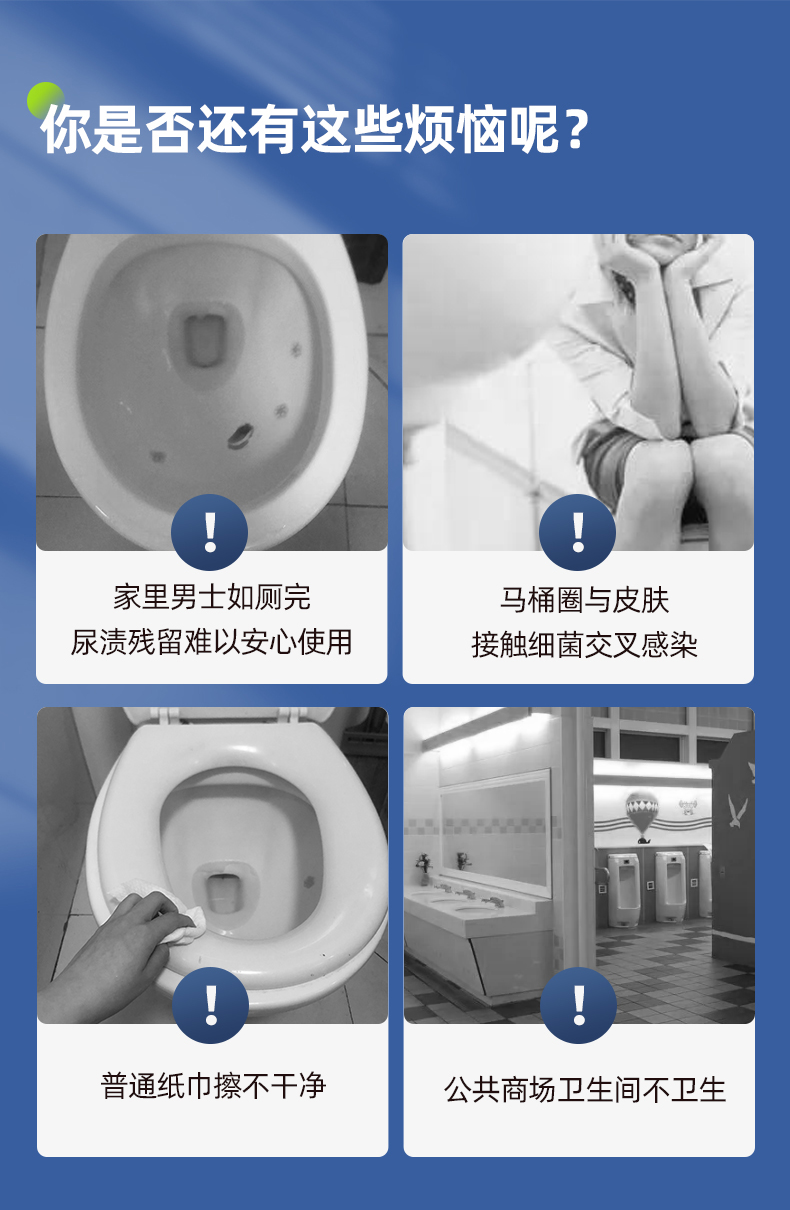 你是否还有这些烦恼呢？

!

家里男士如厕完
尿渍残留难以安心使用

!

马桶圈与皮肤
接触细菌交叉感染

!

普通纸巾擦不干净

!

公共商场卫生间不卫生