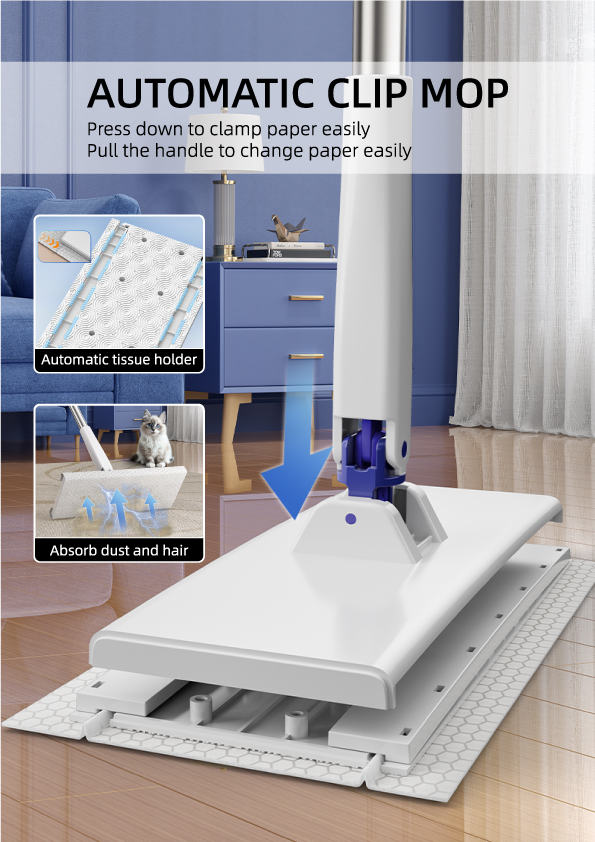 AUTOMATIC CLIP MOP
Press down to clamp paper easily
Pull the handle to change paper easily

Automatic tissue holder

Absorb dust and hair